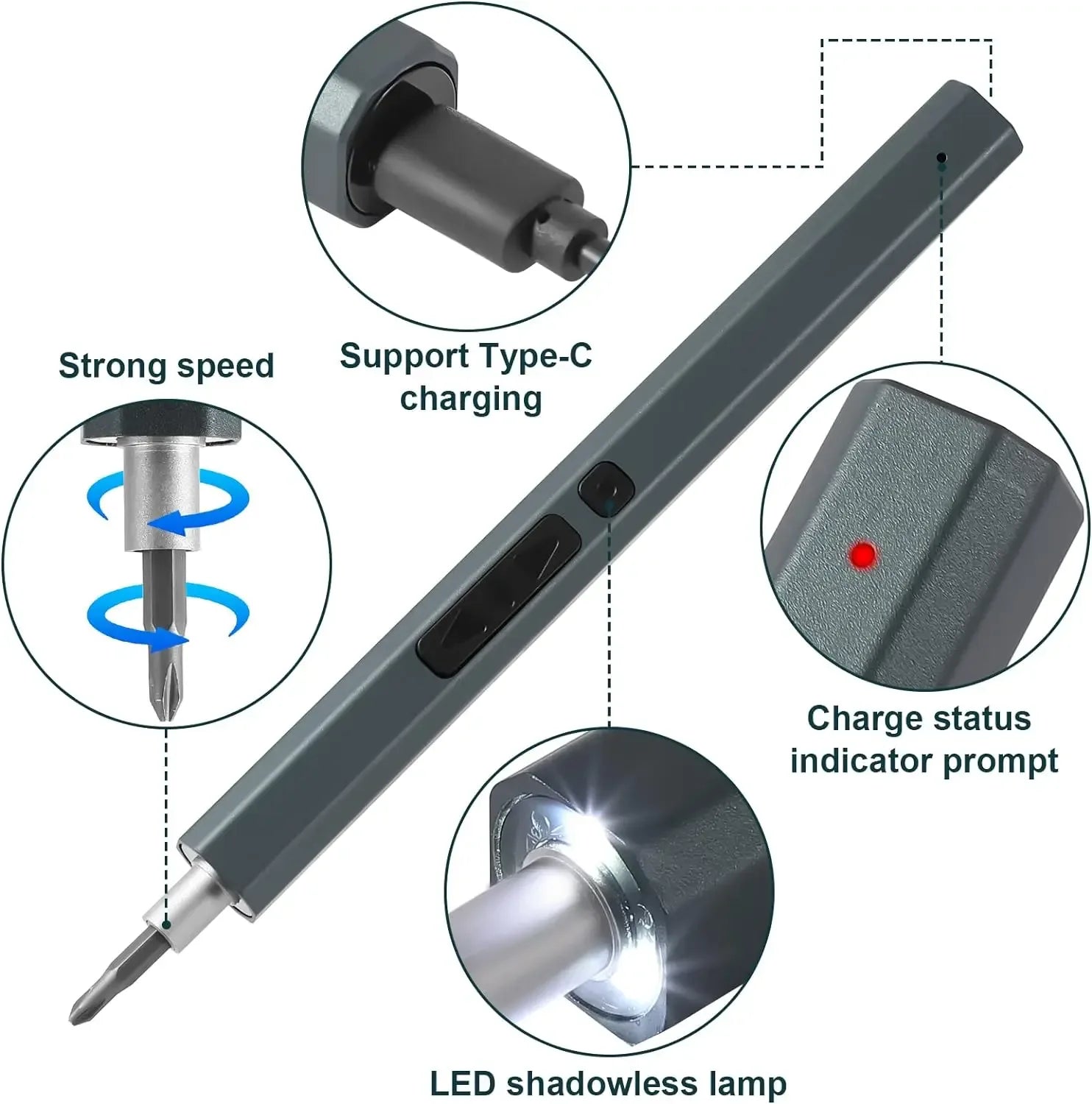 Strong speed

Support Type-C charging

Charge status indicator prompt

LED shadowless lamp