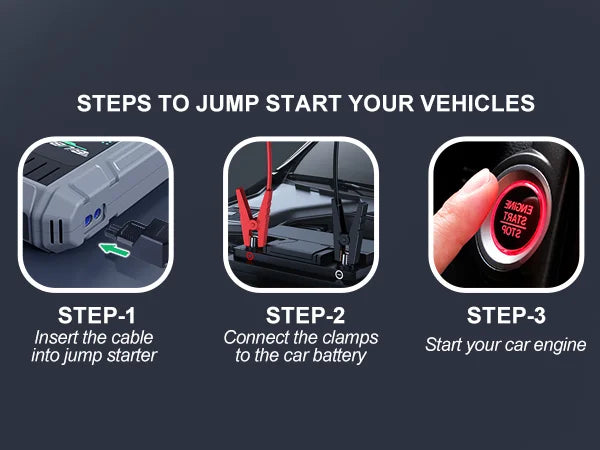 STEPS TO JUMP START YOUR VEHICLES

ENGINE
START
STOP

STEP-1
Insert the cable into jump starter

STEP-2
Connect the clamps to the car battery

STEP-3
Start your car engine