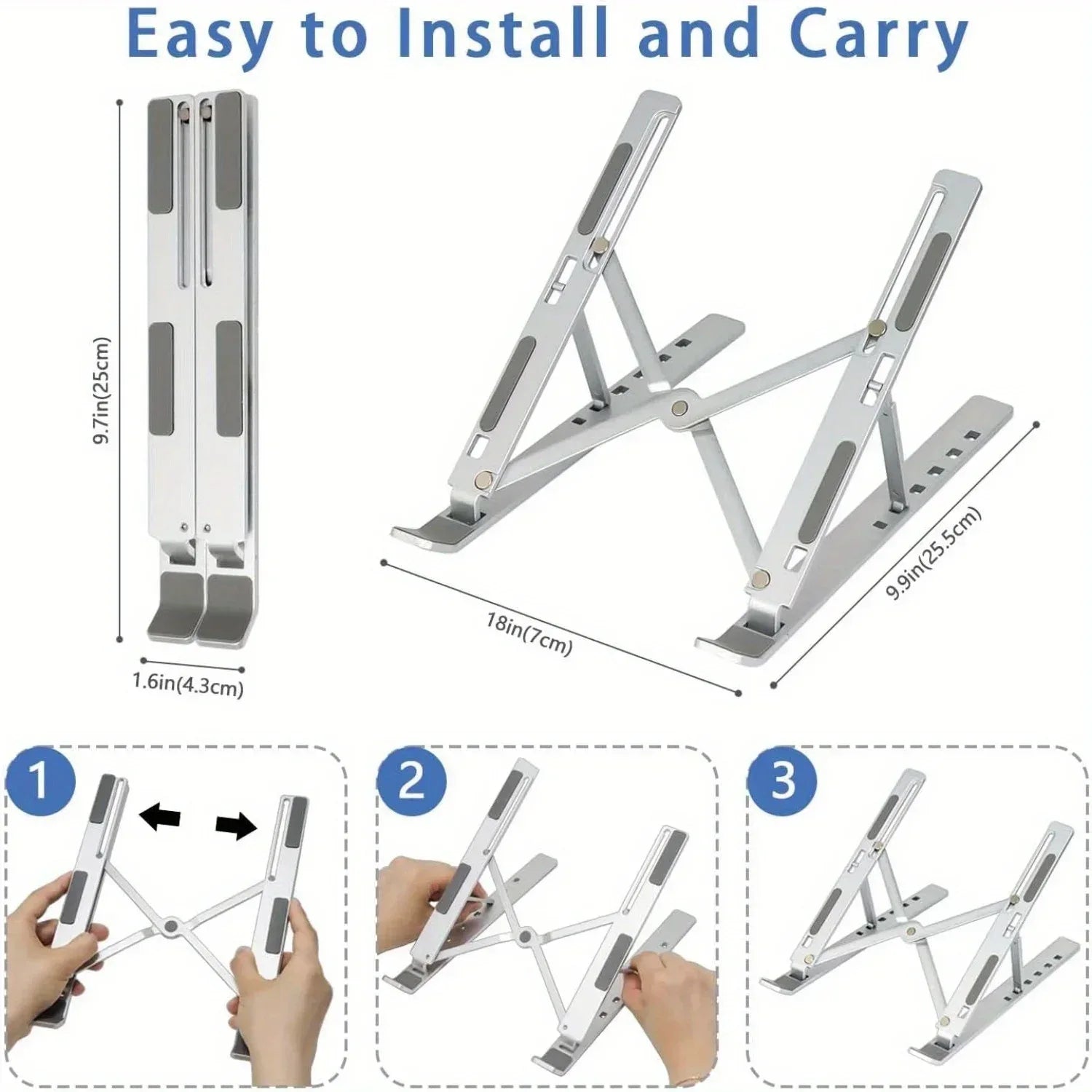 Easy to Install and Carry

9.7in(25cm)

1.6in(4.3cm)

18in(7cm)

9.9in(25.5cm)

1

2

3