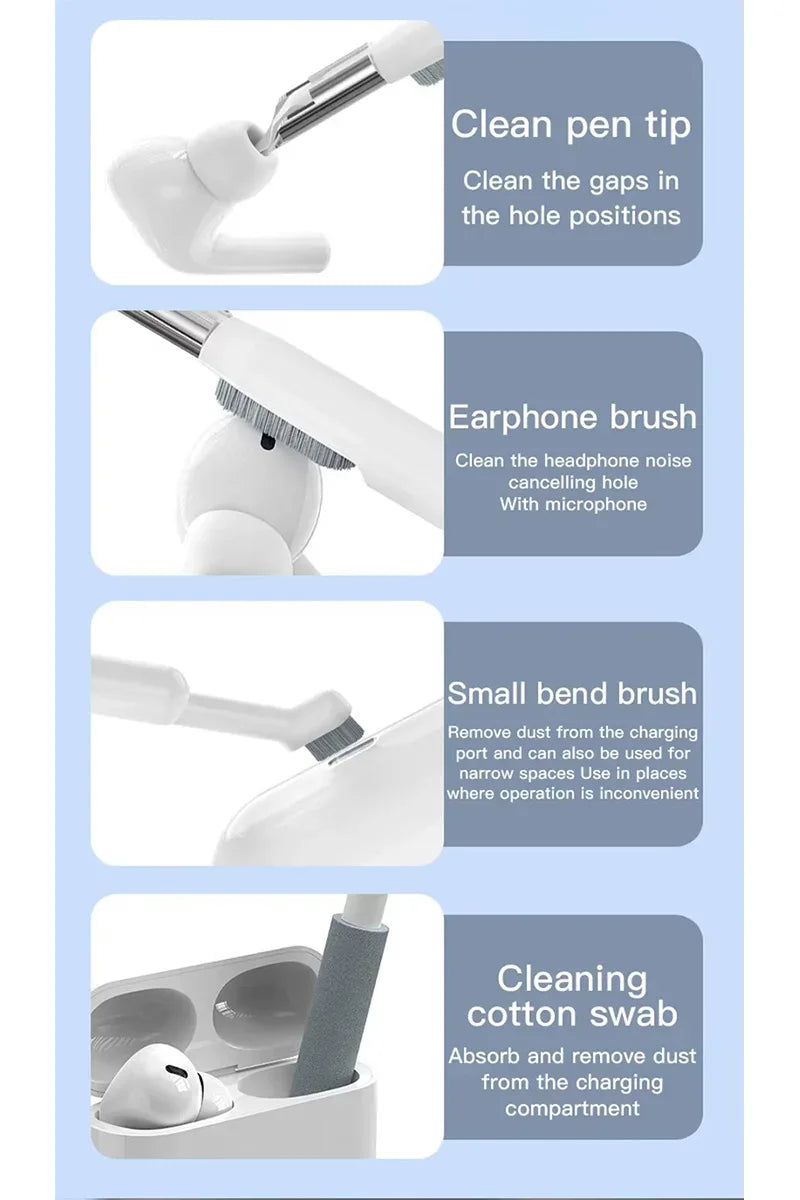 Clean pen tip

Clean the gaps in the hole positions

Earphone brush

Clean the headphone noise cancelling hole
With microphone

Small bend brush

Remove dust from the charging port and can also be used for narrow spaces Use in places where operation is inconvenient

Cleaning cotton swab

Absorb and remove dust from the charging compartment