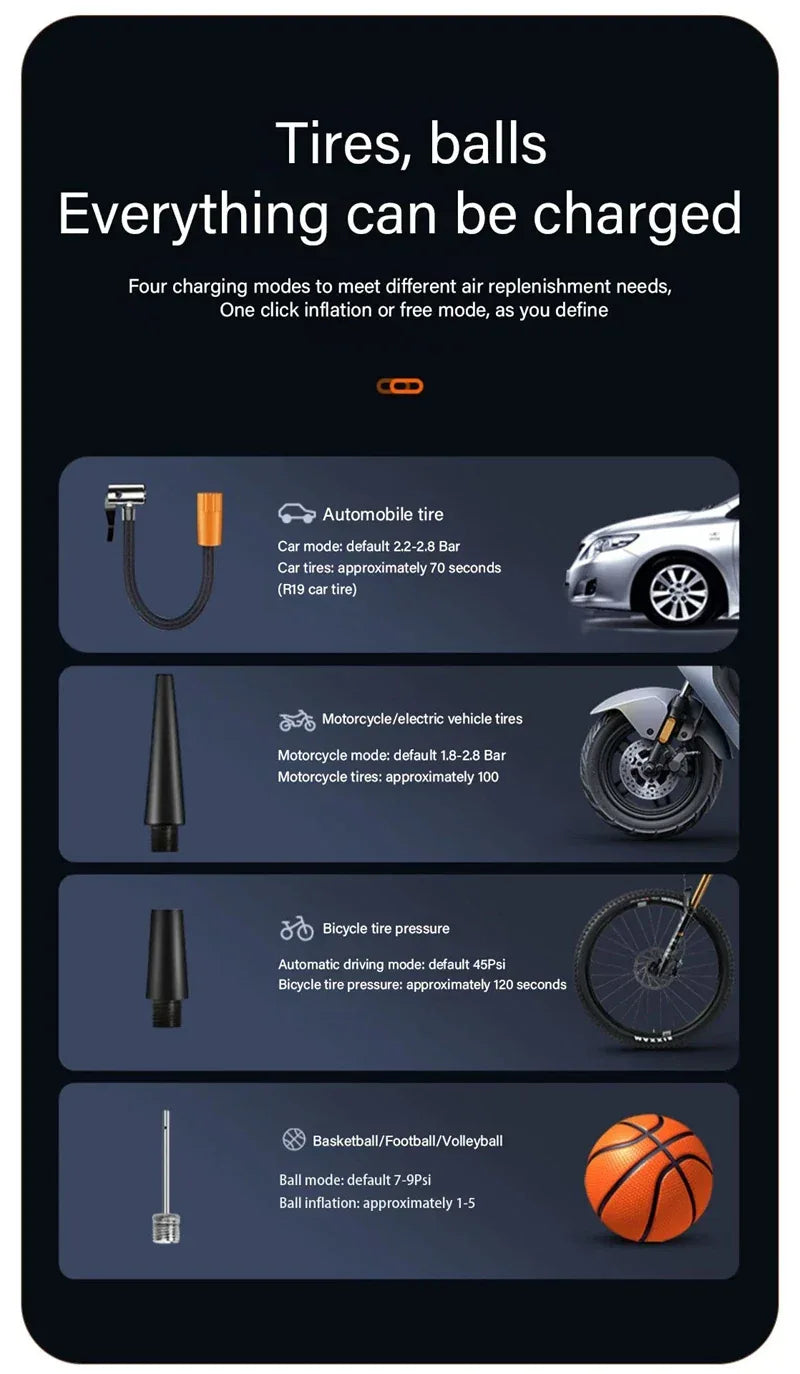 Tires, balls
Everything can be charged

Four charging modes to meet different air replenishment needs,
One click inflation or free mode, as you define

Automobile tire
Car mode: default 2.2-2.8 Bar
Car tires: approximately 70 seconds
(R19 car tire)

Motorcycle/electric vehicle tires
Motorcycle mode: default 1.8-2.8 Bar
Motorcycle tires: approximately 100

Bicycle tire pressure
Automatic driving mode: default 45Psi
Bicycle tire pressure: approximately 120 seconds

MAXXIS

Basketball/Football/Volleyball
Ball mode: default 7-9Psi
Ball inflation: approximately 1-5