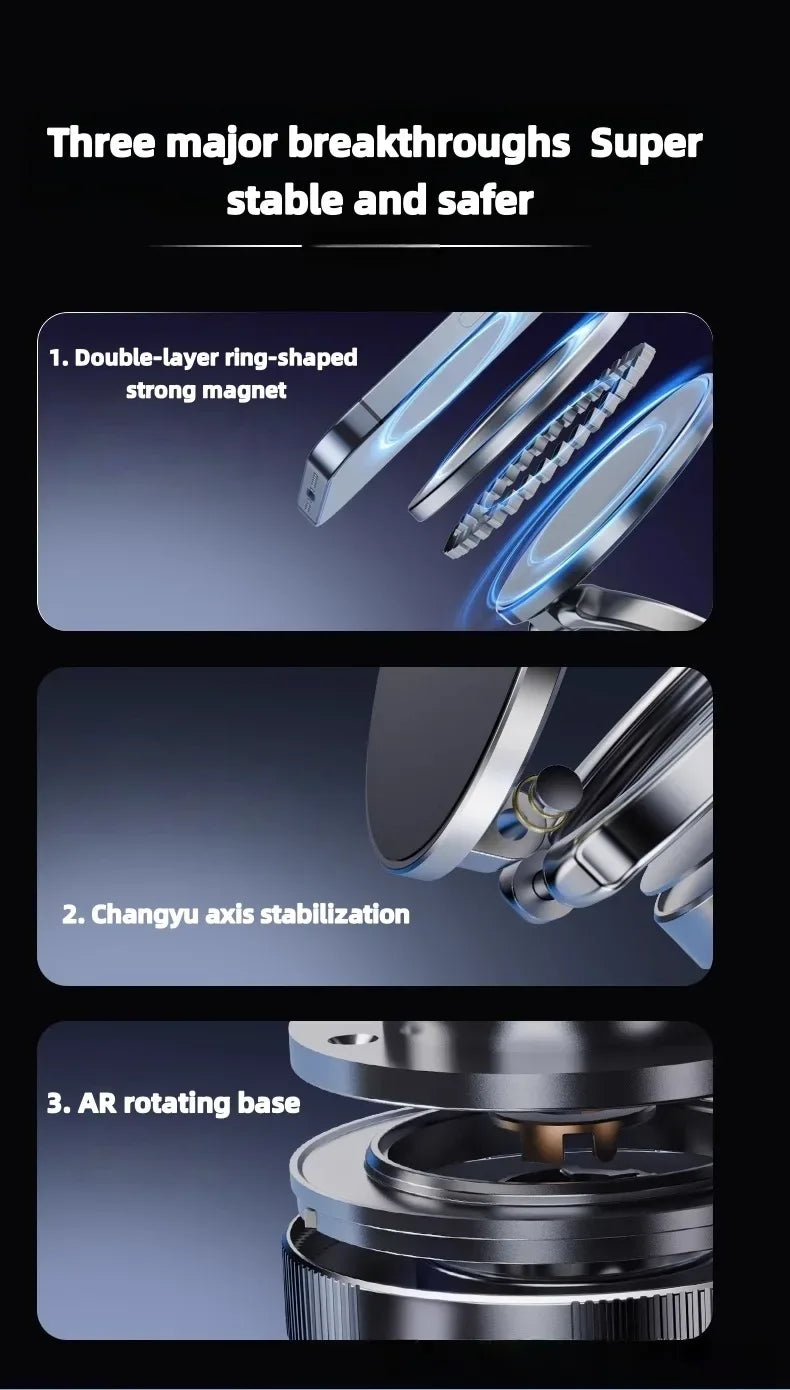 Three major breakthroughs  Super stable and safer

1. Double-layer ring-shaped strong magnet

2. Changyu axis stabilization

3. AR rotating base