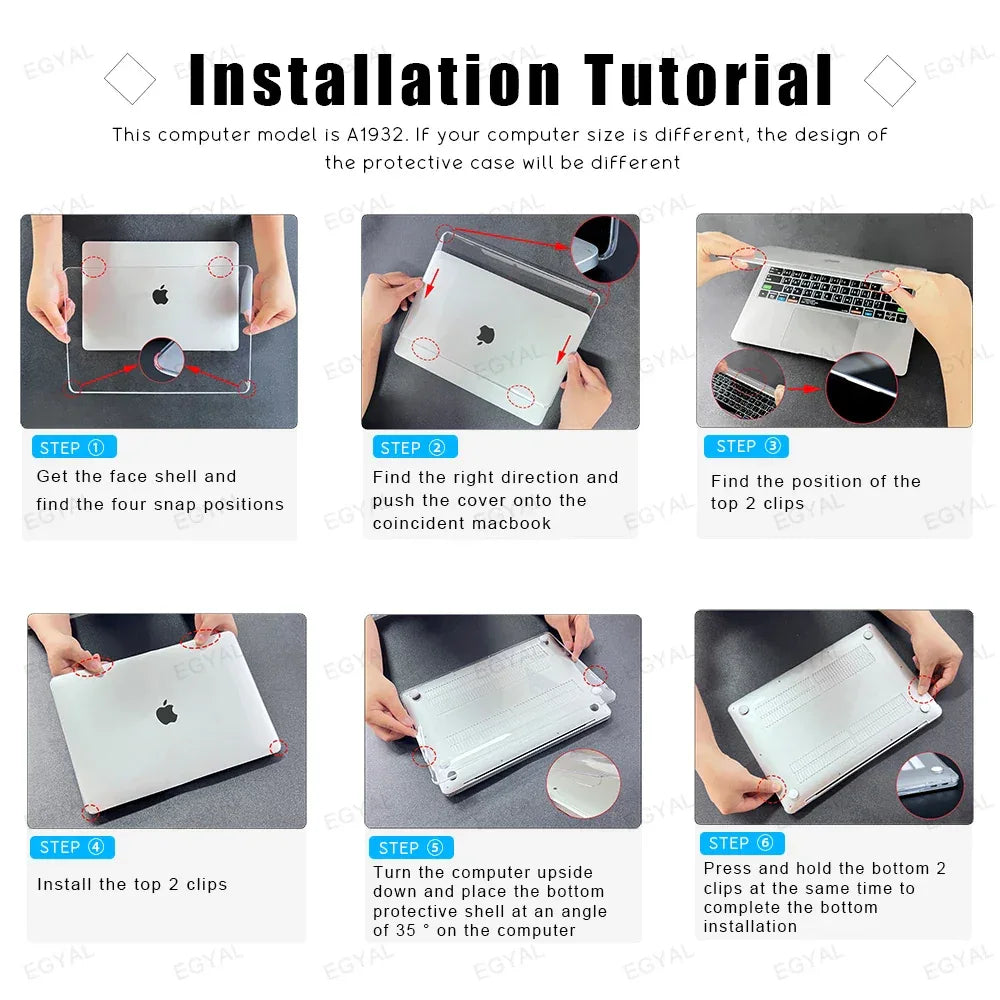 Installation Tutorial

This computer model is A1932. If your computer size is different, the design of the protective case will be different

STEP ①
Get the face shell and find the four snap positions

STEP ②
Find the right direction and push the cover onto the coincident macbook

STEP ③
Find the position of the top 2 clips

STEP ④
Install the top 2 clips

STEP ⑤
Turn the computer upside down and place the bottom protective shell at an angle of 35 ° on the computer

STEP ⑥
Press and hold the bottom 2 clips at the same time to complete the bottom installation

EGYAL