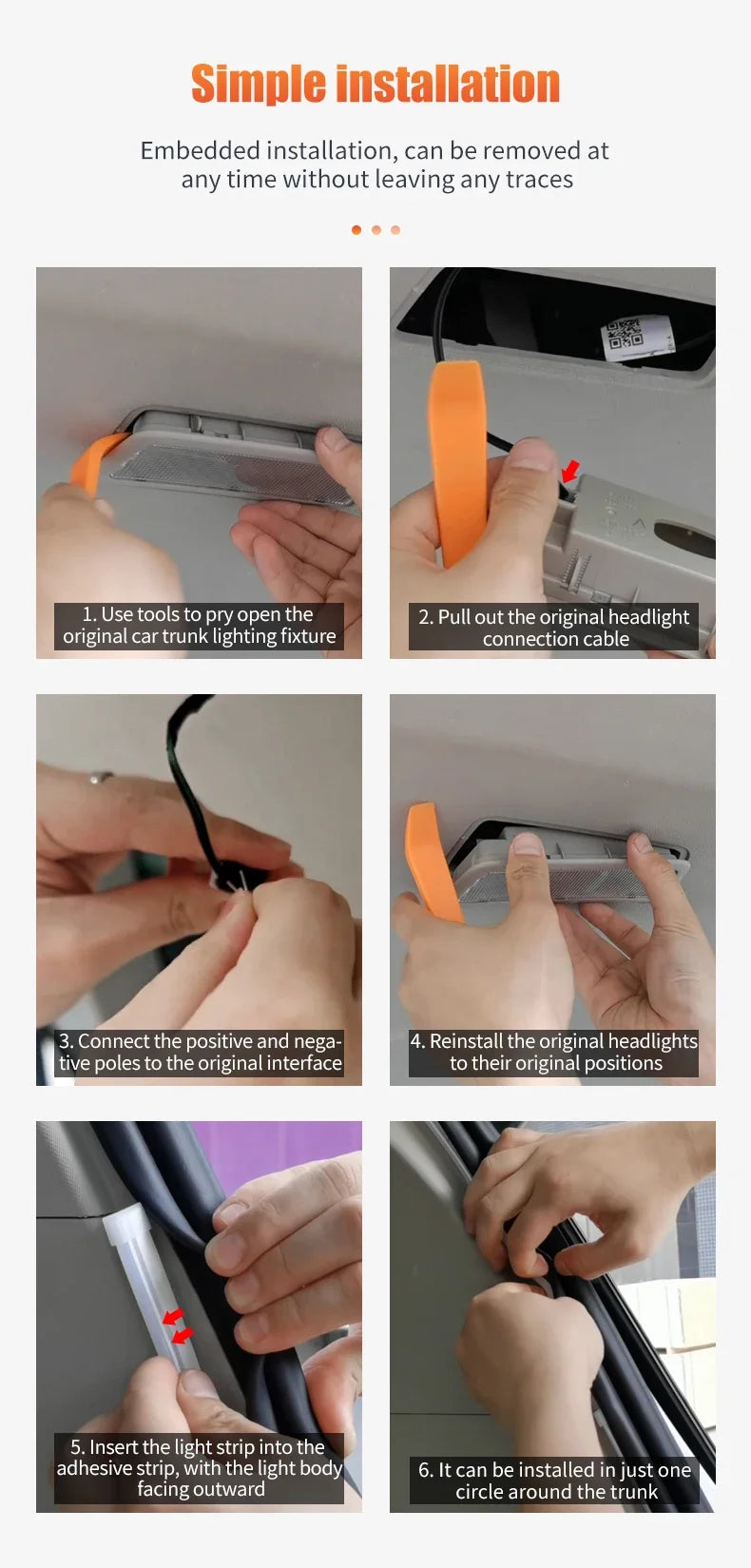 Simple installation

Embedded installation, can be removed at any time without leaving any traces

1. Use tools to pry open the original car trunk lighting fixture

2. Pull out the original headlight connection cable

3. Connect the positive and negative poles to the original interface

4. Reinstall the original headlights to their original positions

5. Insert the light strip into the adhesive strip, with the light body facing outward

6. It can be installed in just one circle around the trunk